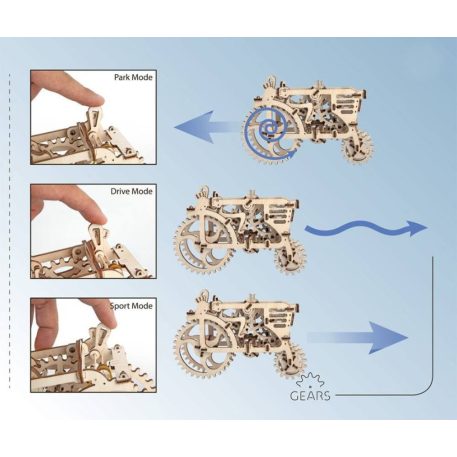 Park Mode

Drive Mode

Sport Mode

GEARS